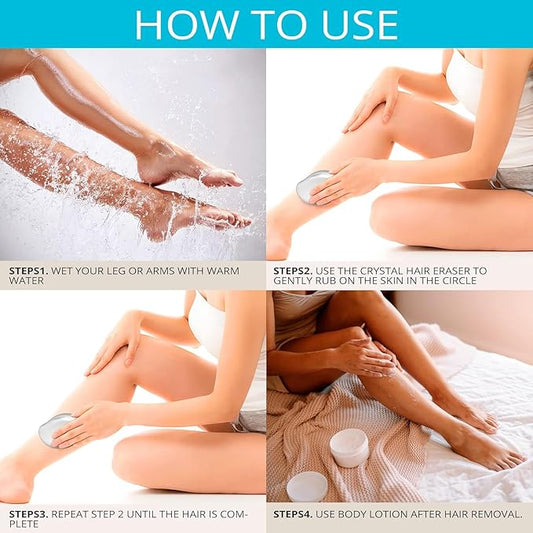 HOW TO USE

STEPS1. WET YOUR LEG OR ARMS WITH WARM WATER

STEPS2. USE THE CRYSTAL HAIR ERASER TO GENTLY RUB ON THE SKIN IN THE CIRCLE

STEPS3. REPEAT STEP 2 UNTIL THE HAIR IS COMPLETE

STEPS4. USE BODY LOTION AFTER HAIR REMOVAL.